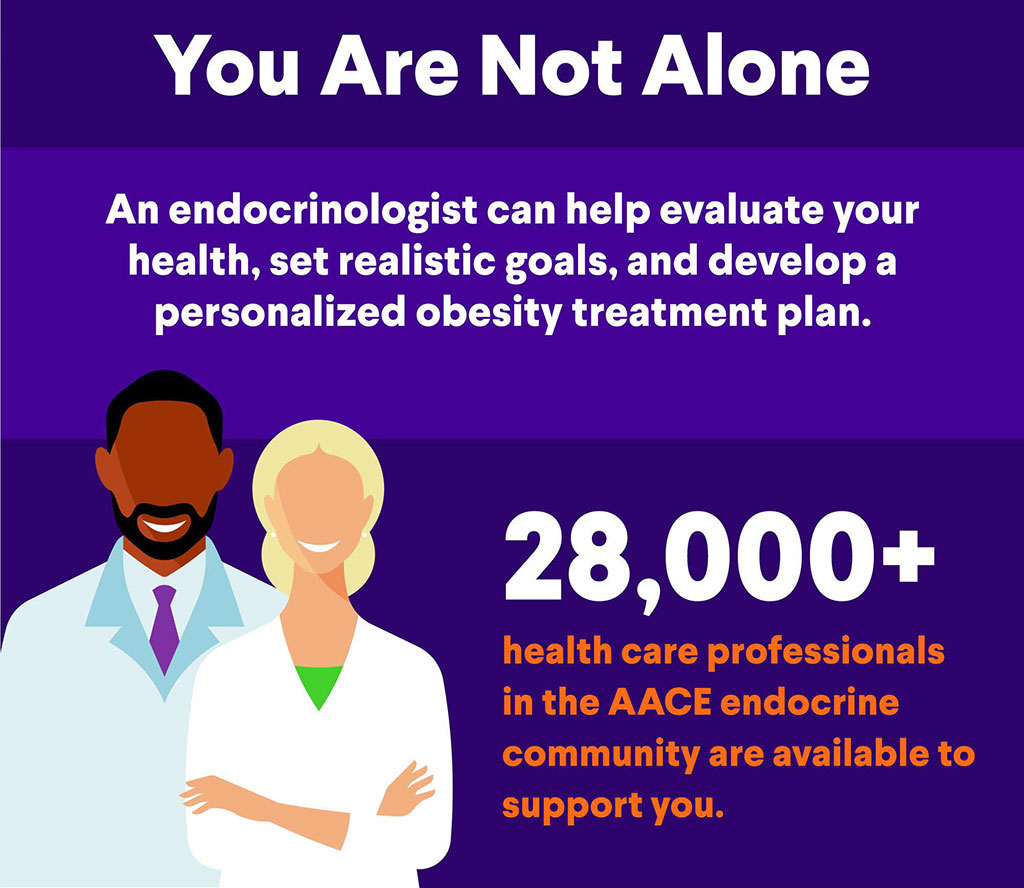 You Are Not Alone

An endocrinologist can help evaluate your health, set realistic goals, and develop a personalized obesity treatment plan.

28,000+

health care professionals in the AACE endocrine community are available to support you.