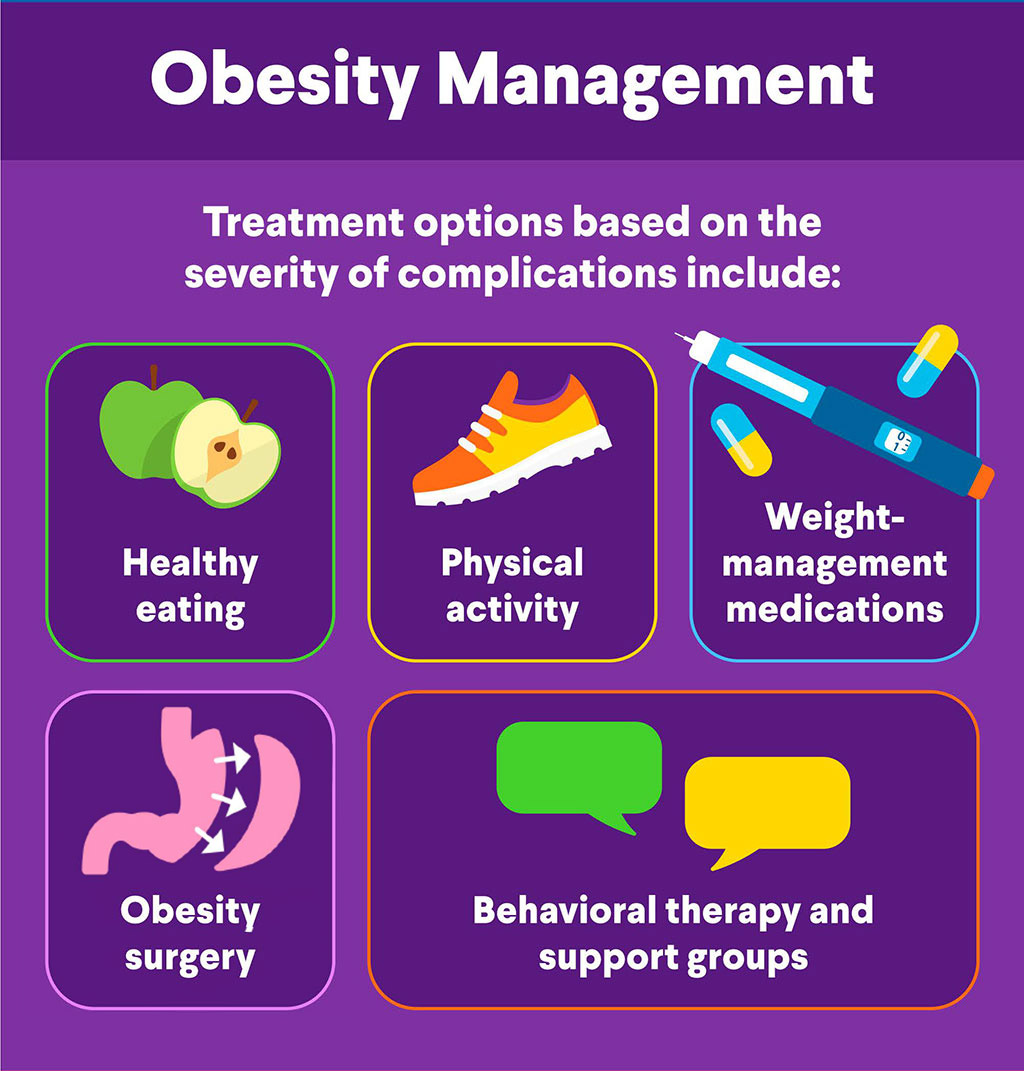 Obesity Management

Treatment options based on the severity of complications include:

Healthy eating

Physical activity

Weight-management medications

Obesity surgery

Behavioral therapy and support groups