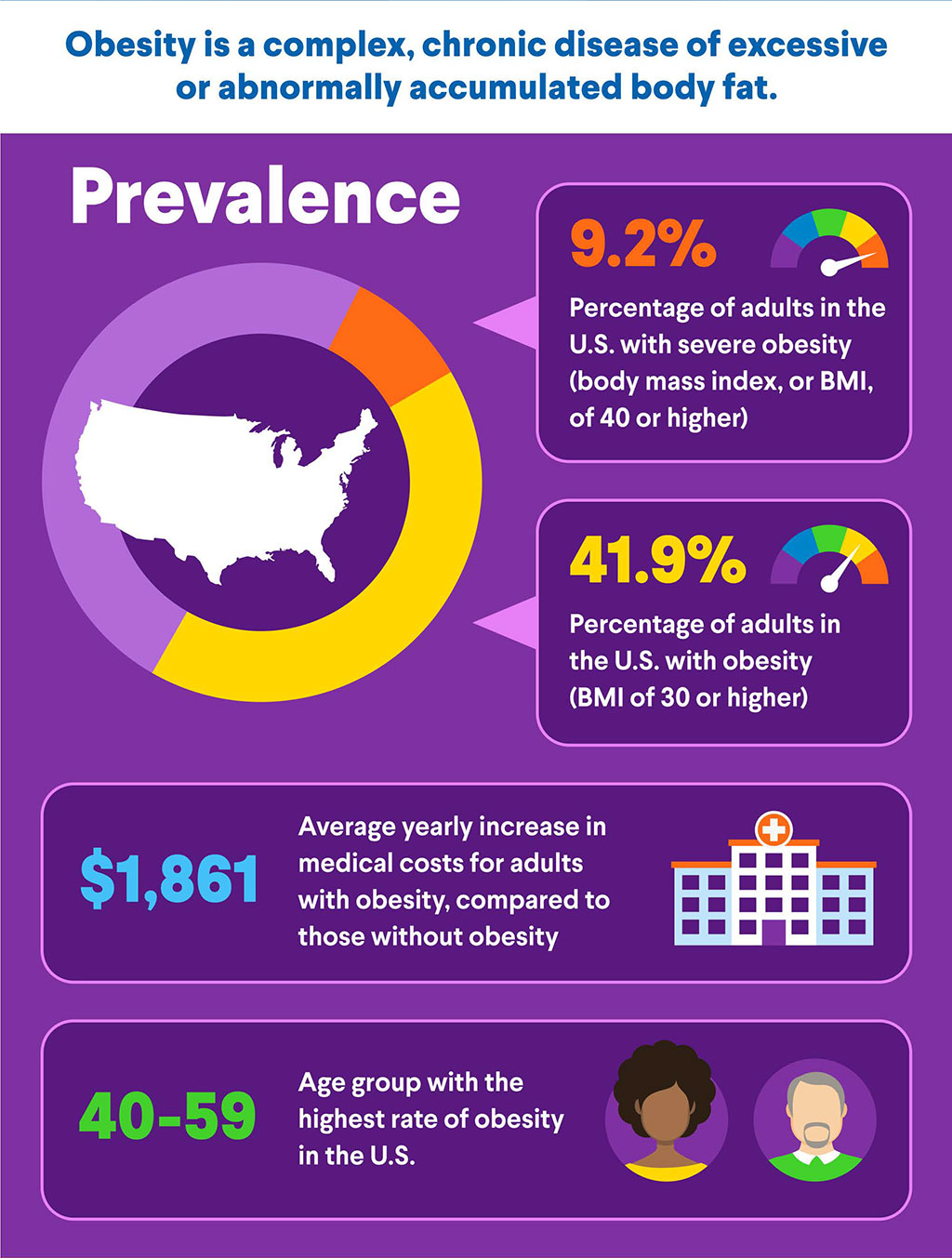 Obesity is a complex, chronic disease of excessive or abnormally accumulated body fat.

Prevalence

9.2%

Percentage of adults in the U.S. with severe obesity (body mass index, or BMI, of 40 or higher)

41.9%

Percentage of adults in the U.S. with obesity (BMI of 30 or higher)

$1,861

Average yearly increase in medical costs for adults with obesity, compared to those without obesity

40-59

Age group with the highest rate of obesity in the U.S.